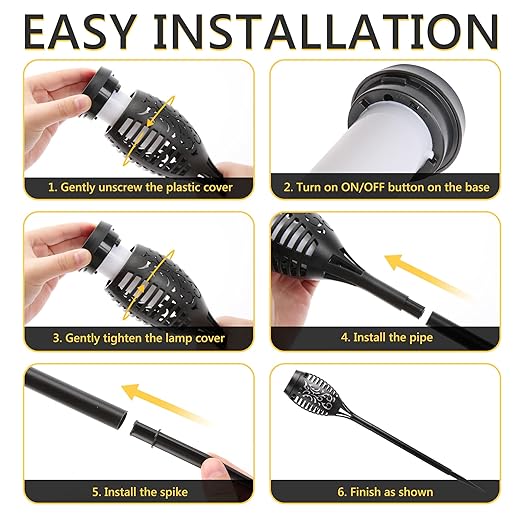 EASY INSTALLATION

1. Gently unscrew the plastic cover

2. Turn on ON/OFF button on the base

3. Gently tighten the lamp cover

4. Install the pipe

5. Install the spike

6. Finish as shown